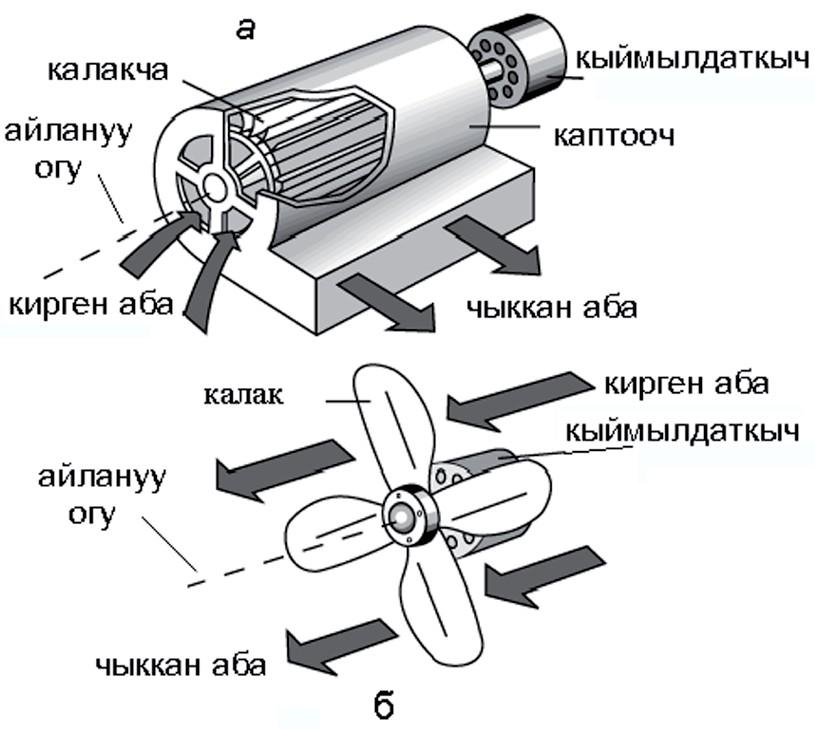 а

калакча

кыймылдаткыч

айлануу огу

каптооч

кирген аба

чыккан аба

калак

кирген аба

кыймылдаткыч

айлануу огу

чыккан аба

б